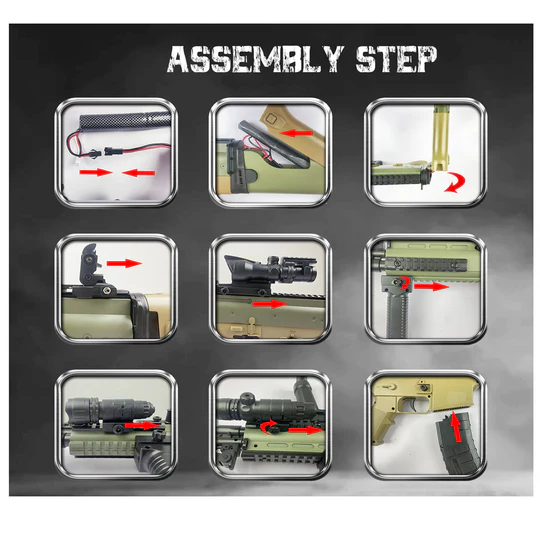 ASSEMBLY STEP